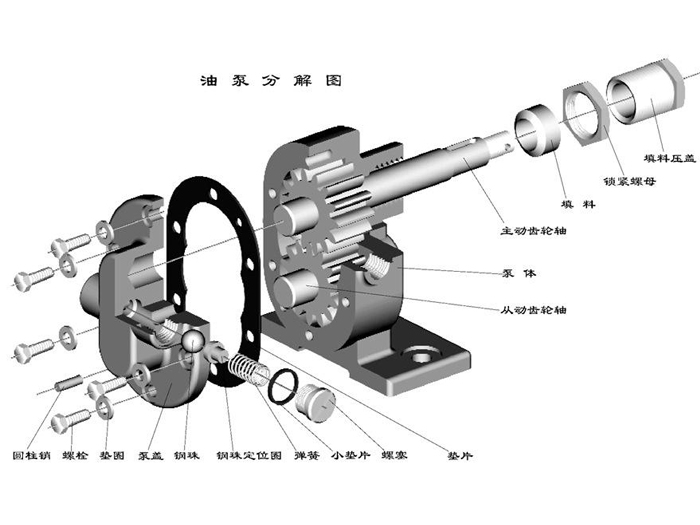 油泵分解图

填料压盖
锁紧螺母
填料
主动齿轮轴
泵体
从动齿轮轴

圆柱销 螺栓 垫圈 泵盖 钢珠 钢珠定位圈 弹簧 小垫片 螺塞 垫片